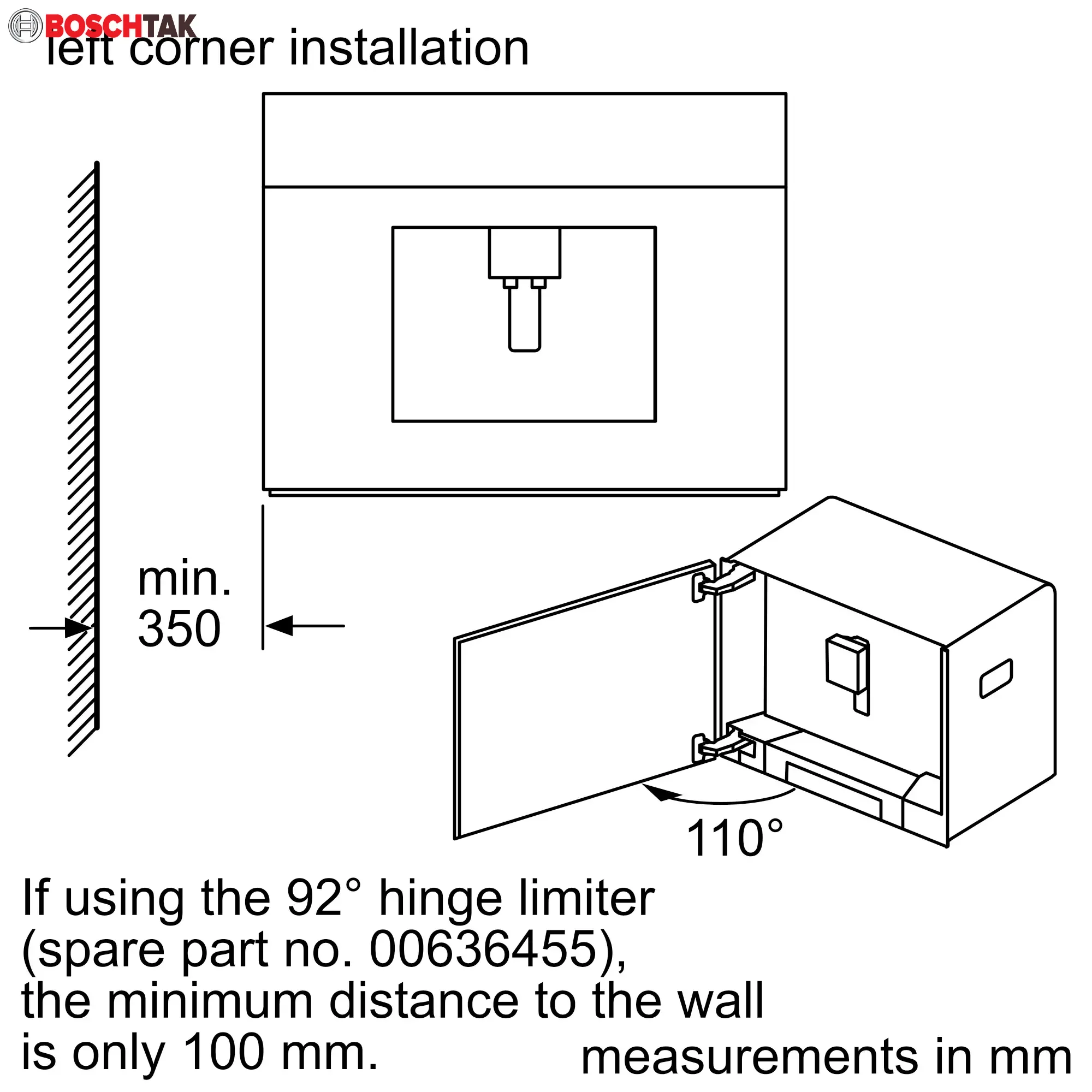 BOSCHTAK
left corner installation

min.
350

110°

If using the 92° hinge limiter (spare part no. 00636455), the minimum distance to the wall is only 100 mm.

measurements in mm